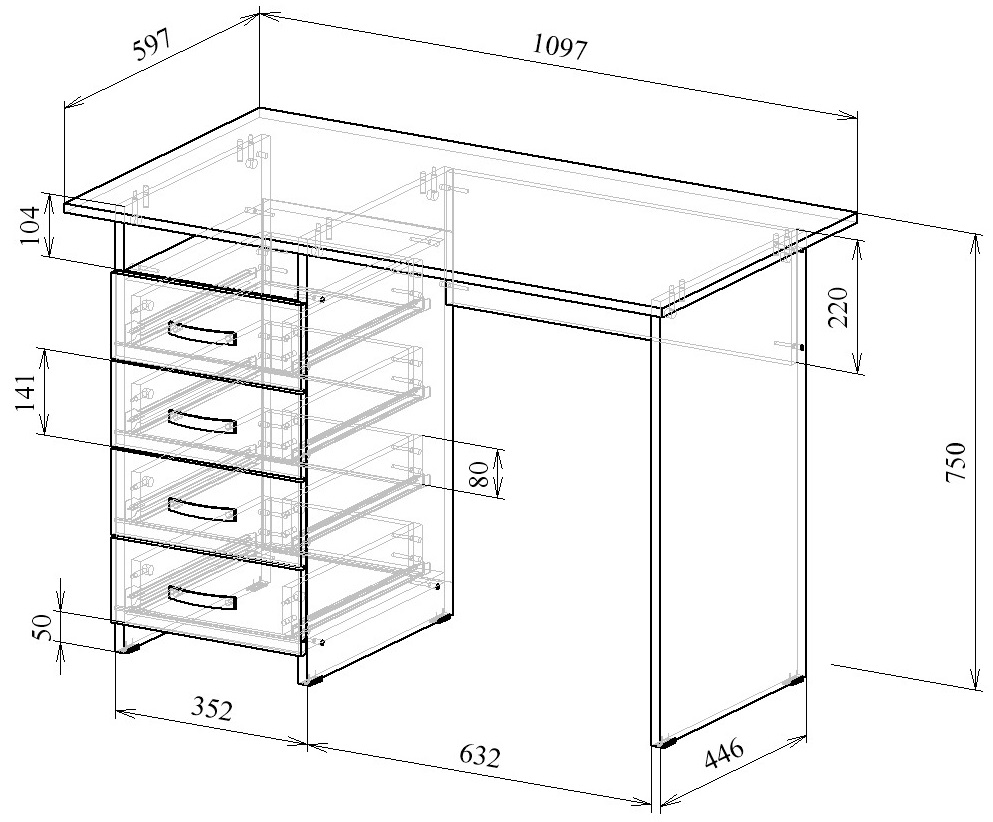 597
1097
104
220
141
80
750
50
352
632
446