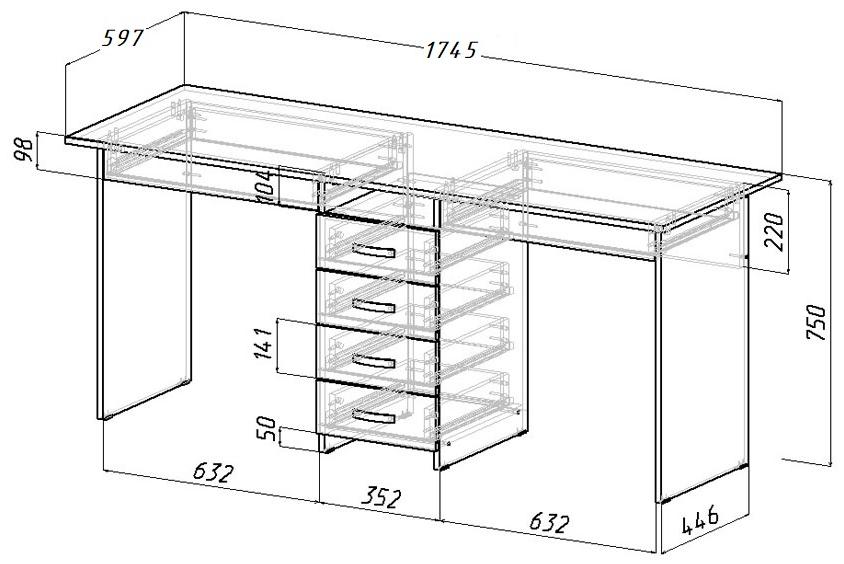 597
1745
98
104
220
750
141
50
632
352
632
446